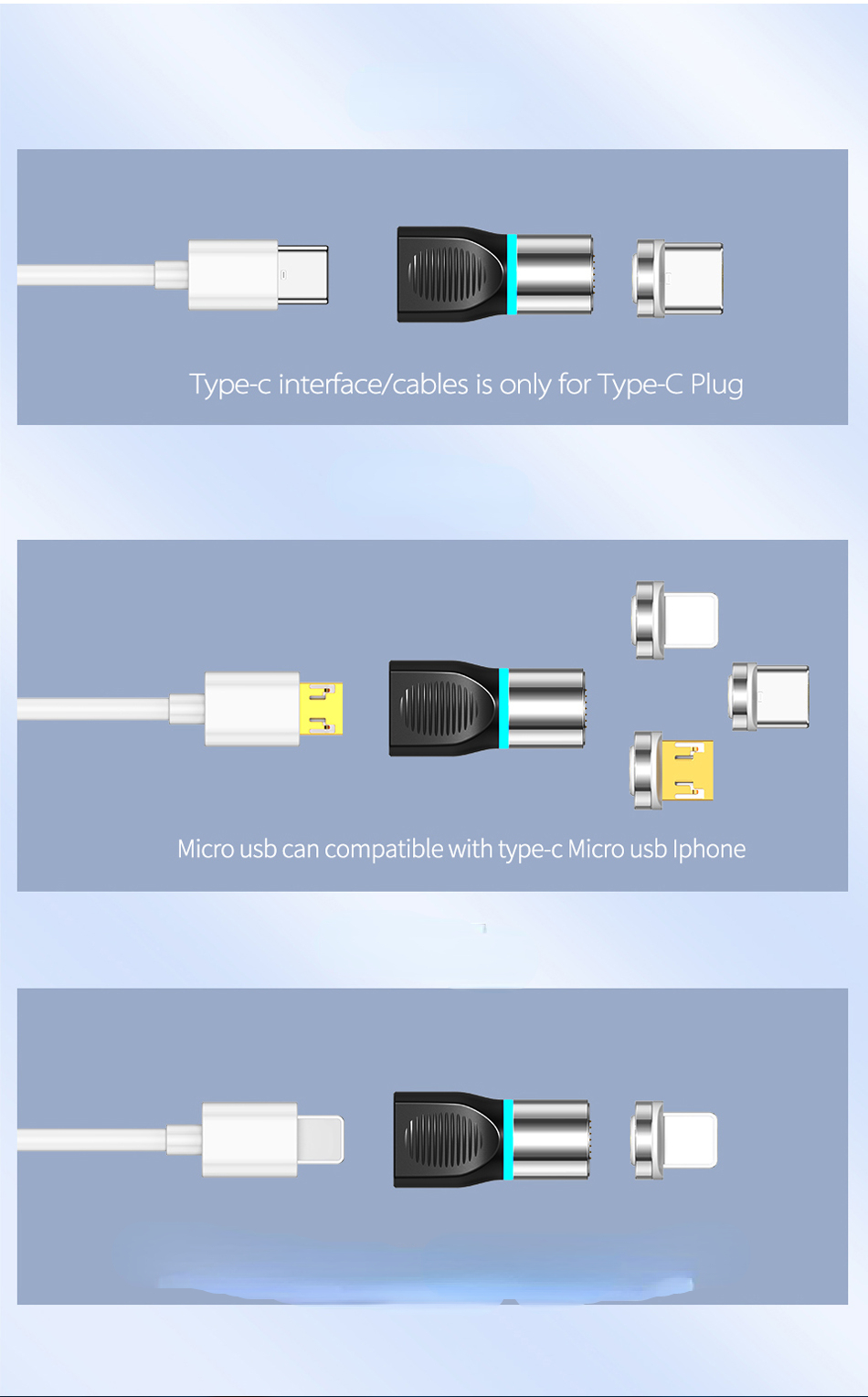 Type-c interface/cables is only for Type-C Plug

Micro usb can compatible with type-c Micro usb Iphone