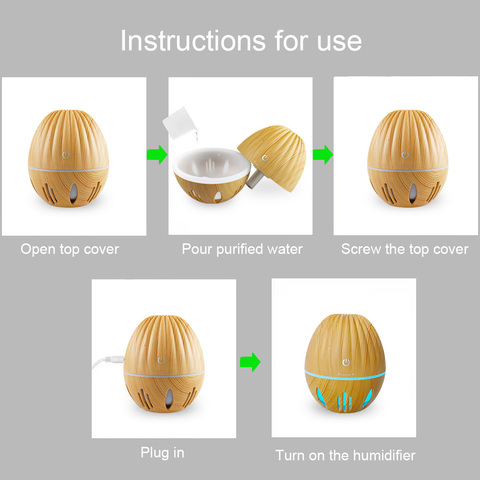 Instructions for use

Open top cover

Pour purified water

Screw the top cover

Plug in

Turn on the humidifier