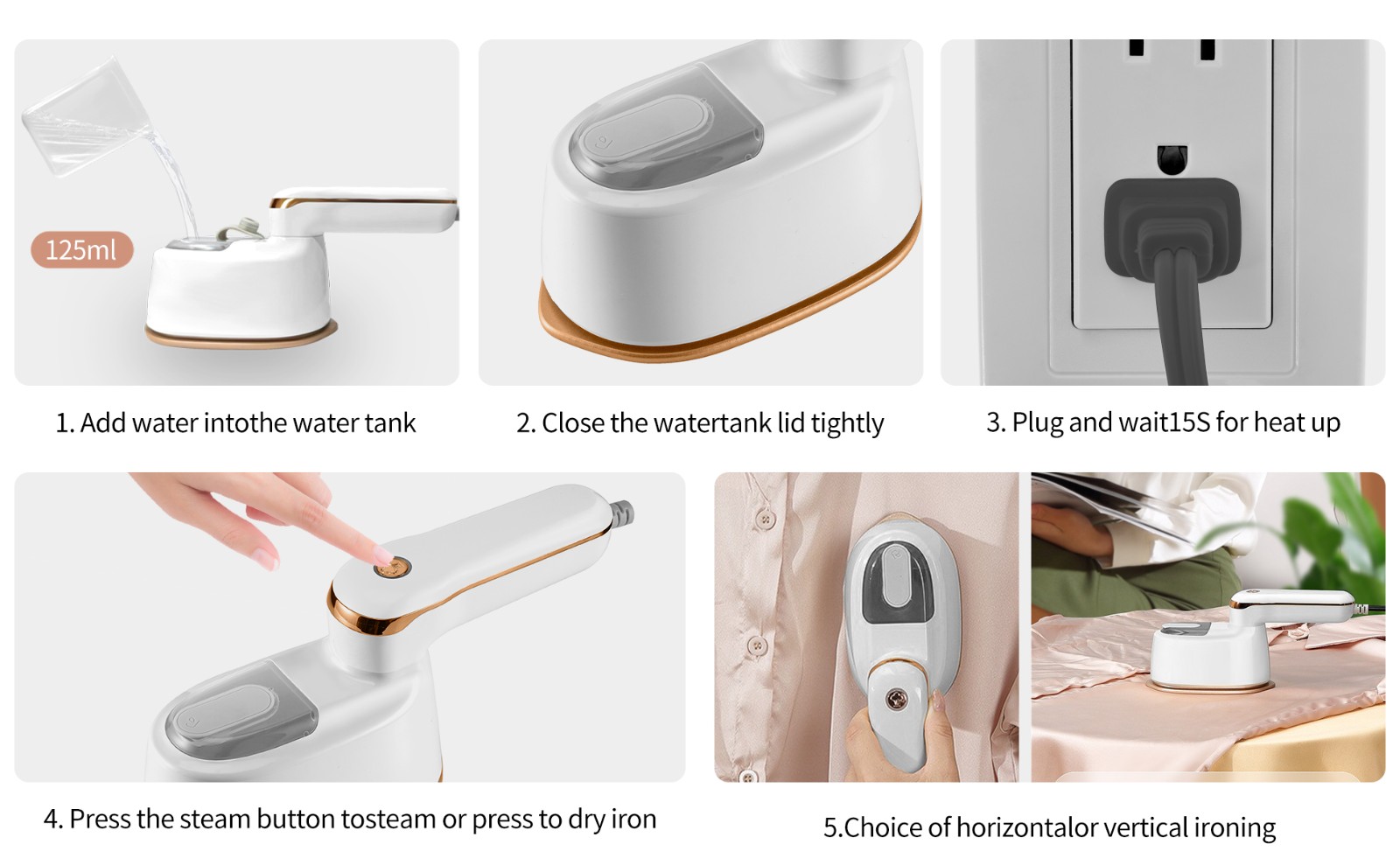 125ml

1. Add water intothe water tank

2. Close the watertank lid tightly

3. Plug and wait15S for heat up

4. Press the steam button tosteam or press to dry iron

5.Choice of horizontalor vertical ironing