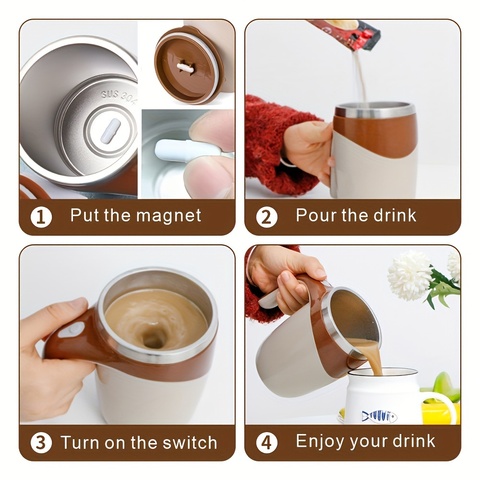 SUS 304

1 Put the magnet

2 Pour the drink

3 Turn on the switch

4 Enjoy your drink