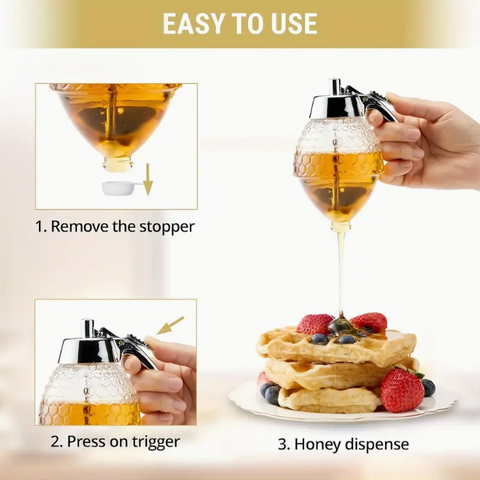 EASY TO USE

1. Remove the stopper

2. Press on trigger

3. Honey dispense