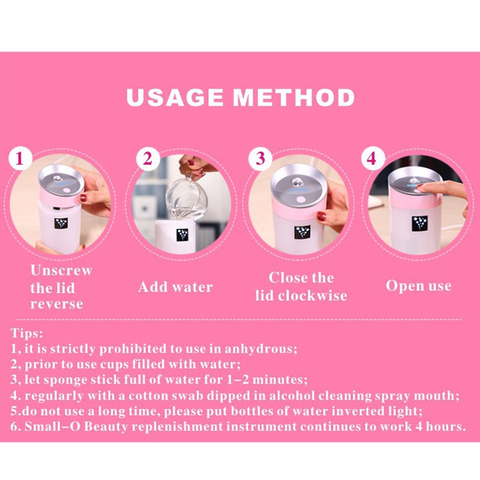 USAGE METHOD

1

Unscrew the lid reverse

2

Add water

3

Close the lid clockwise

4

Open use

Tips:
1, it is strictly prohibited to use in anhydrous;
2, prior to use cups filled with water;
3, let sponge stick full of water for 1–2 minutes;
4. regularly with a cotton swab dipped in alcohol cleaning spray mouth;
5.do not use a long time, please put bottles of water inverted light;
6. Small–O Beauty replenishment instrument continues to work 4 hours.