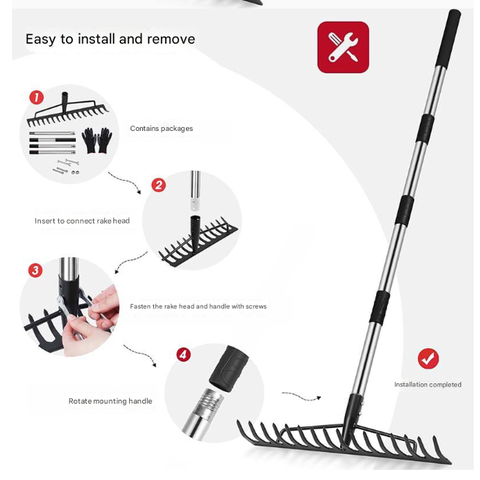 Easy to install and remove

1
Contains packages

2
Insert to connect rake head

3
Fasten the rake head and handle with screws

4
Rotate mounting handle

Installation completed