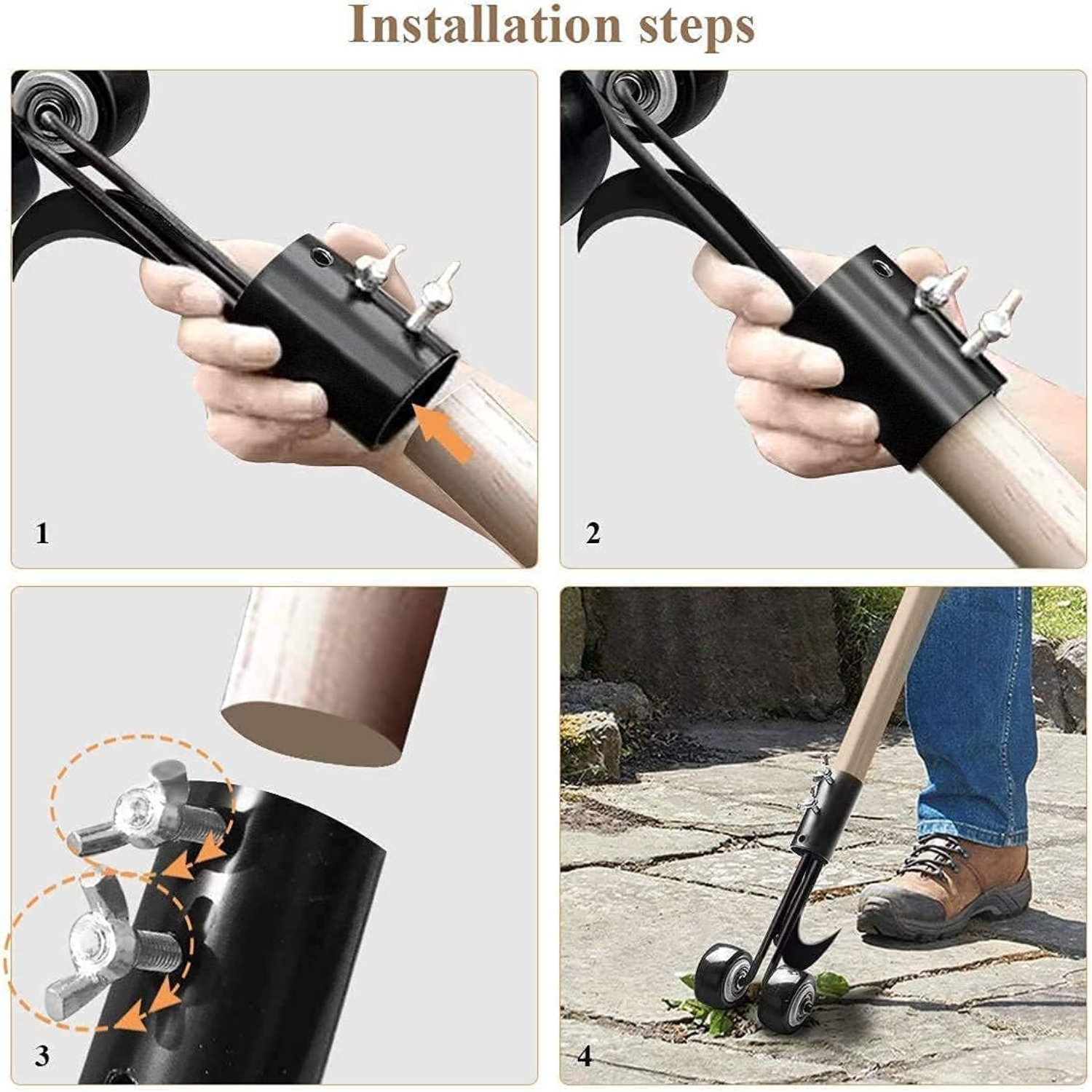 Installation steps

1

2

3

4