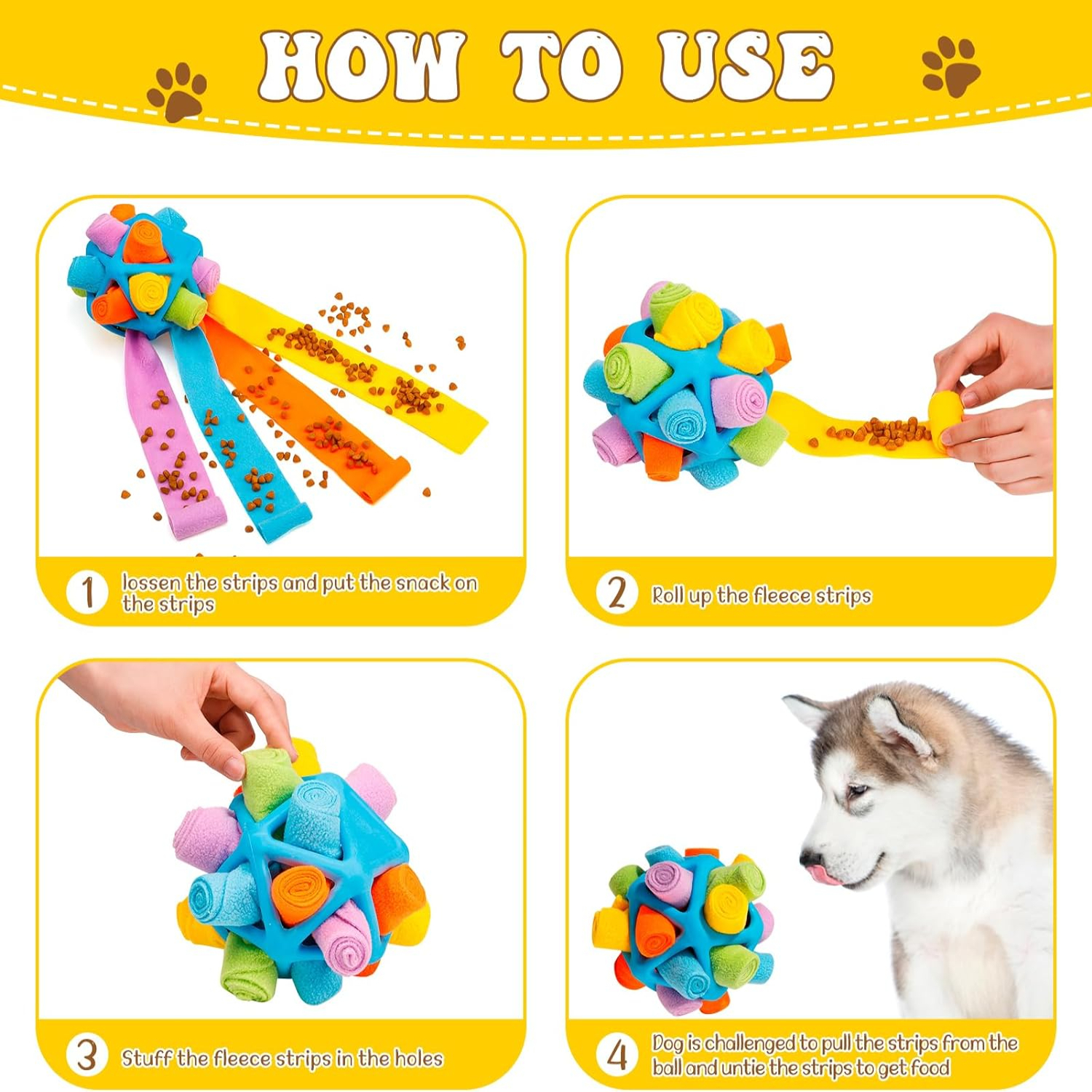 HOW TO USE

1 lossen the strips and put the snack on the strips

2 Roll up the fleece strips

3 Stuff the fleece strips in the holes

4 Dog is challenged to pull the strips from the ball and untie the strips to get food