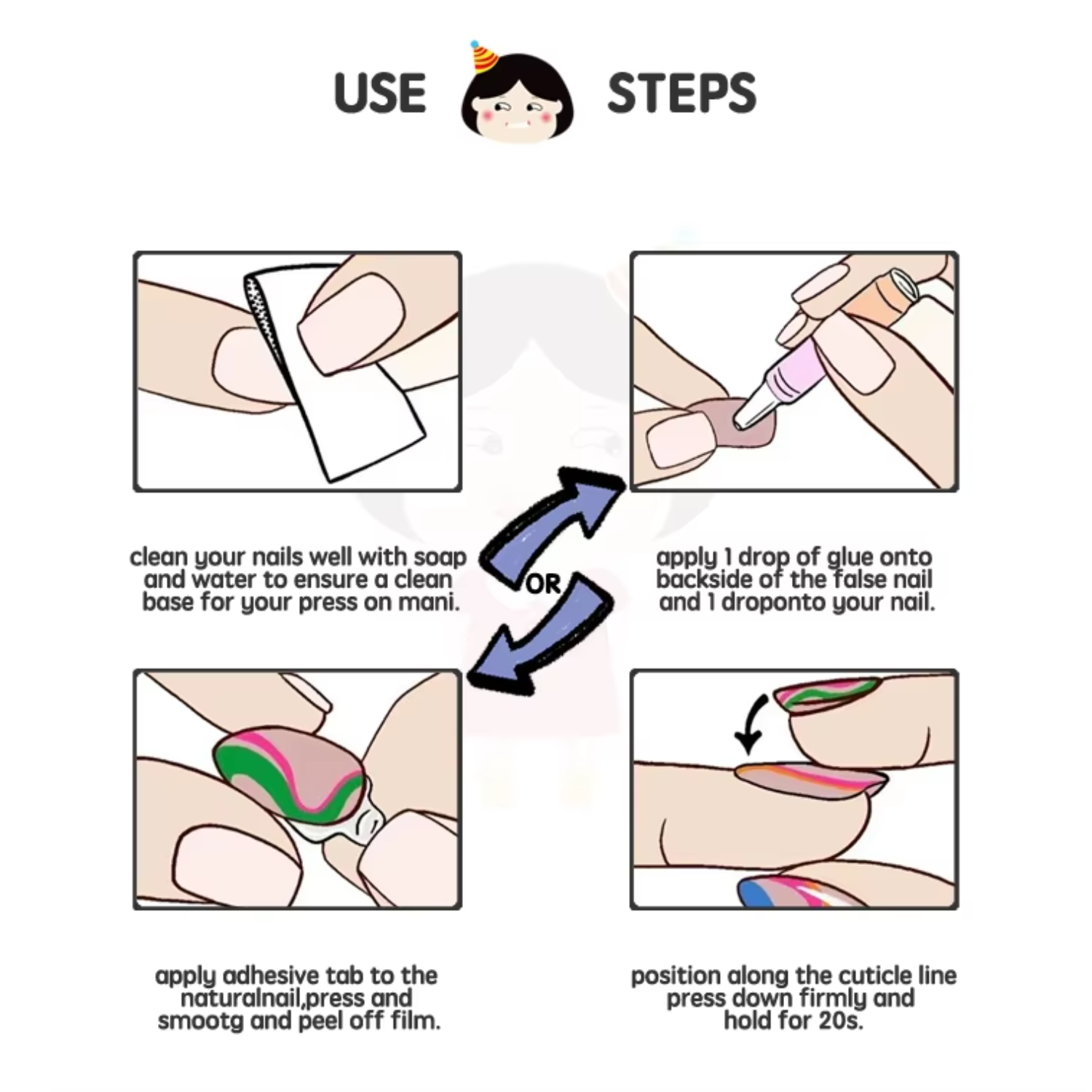 USE STEPS

clean your nails well with soap and water to ensure a clean base for your press on mani.

OR

apply 1 drop of glue onto backside of the false nail and 1 droponto your nail.

apply adhesive tab to the naturalnail,press and smootg and peel off film.

position along the cuticle line press down firmly and hold for 20s.