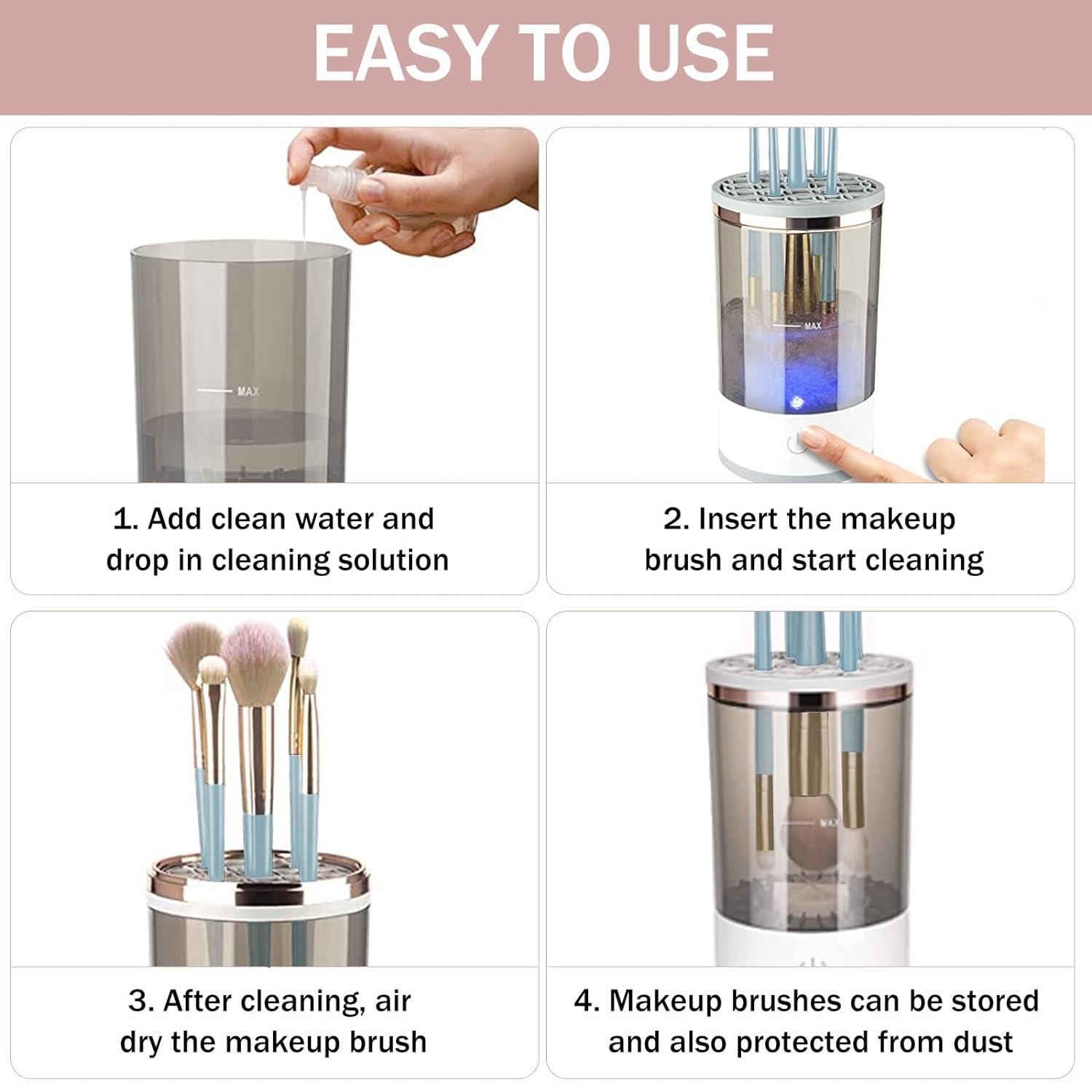 EASY TO USE

MAX

1. Add clean water and drop in cleaning solution

MAX

2. Insert the makeup brush and start cleaning

3. After cleaning, air dry the makeup brush

MAX

4. Makeup brushes can be stored and also protected from dust