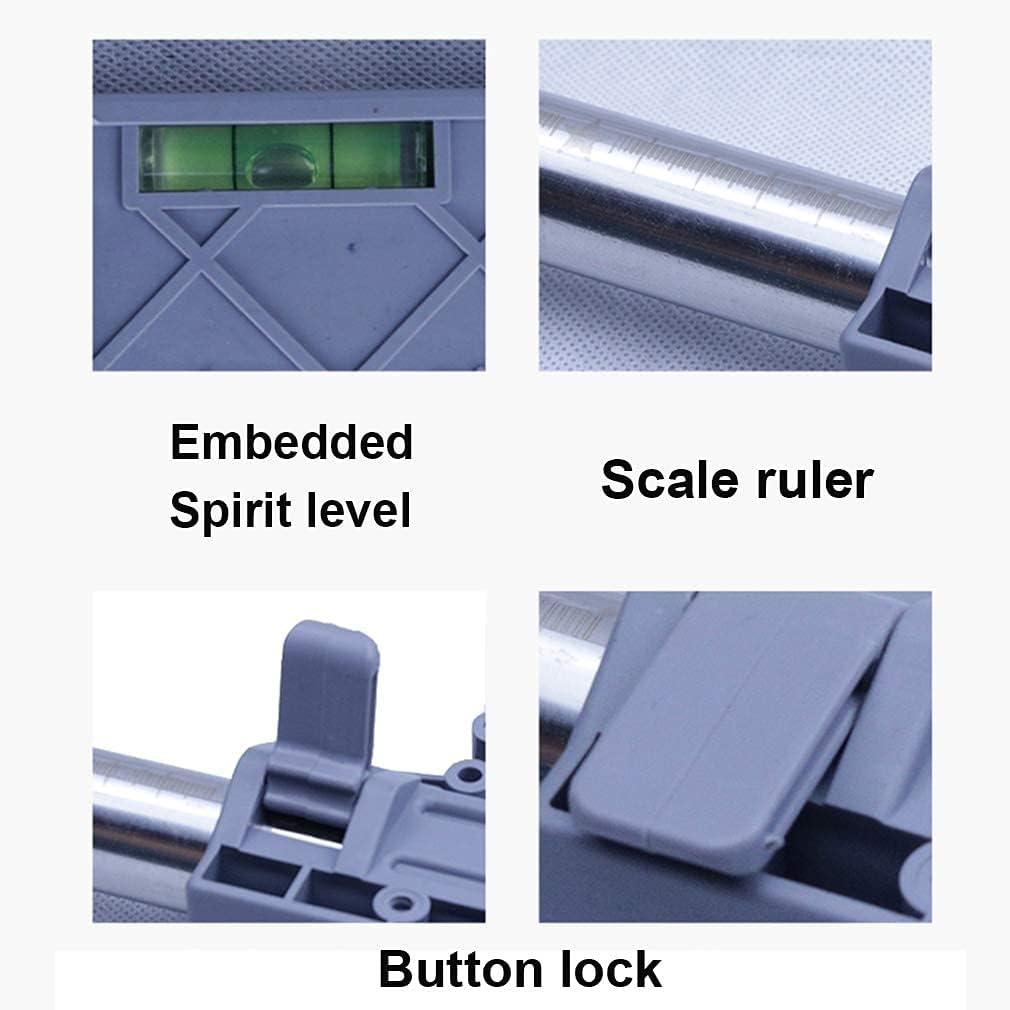 Embedded Spirit level

Scale ruler

Button lock