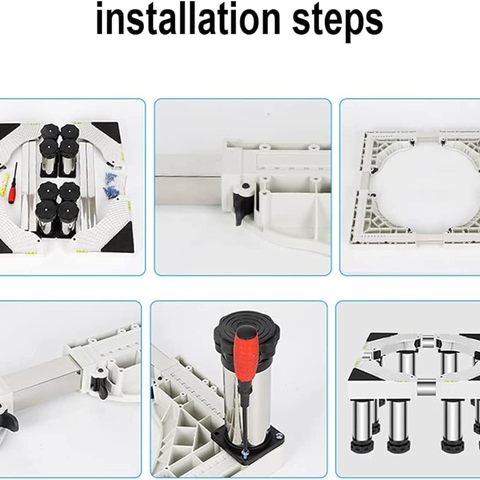 installation steps