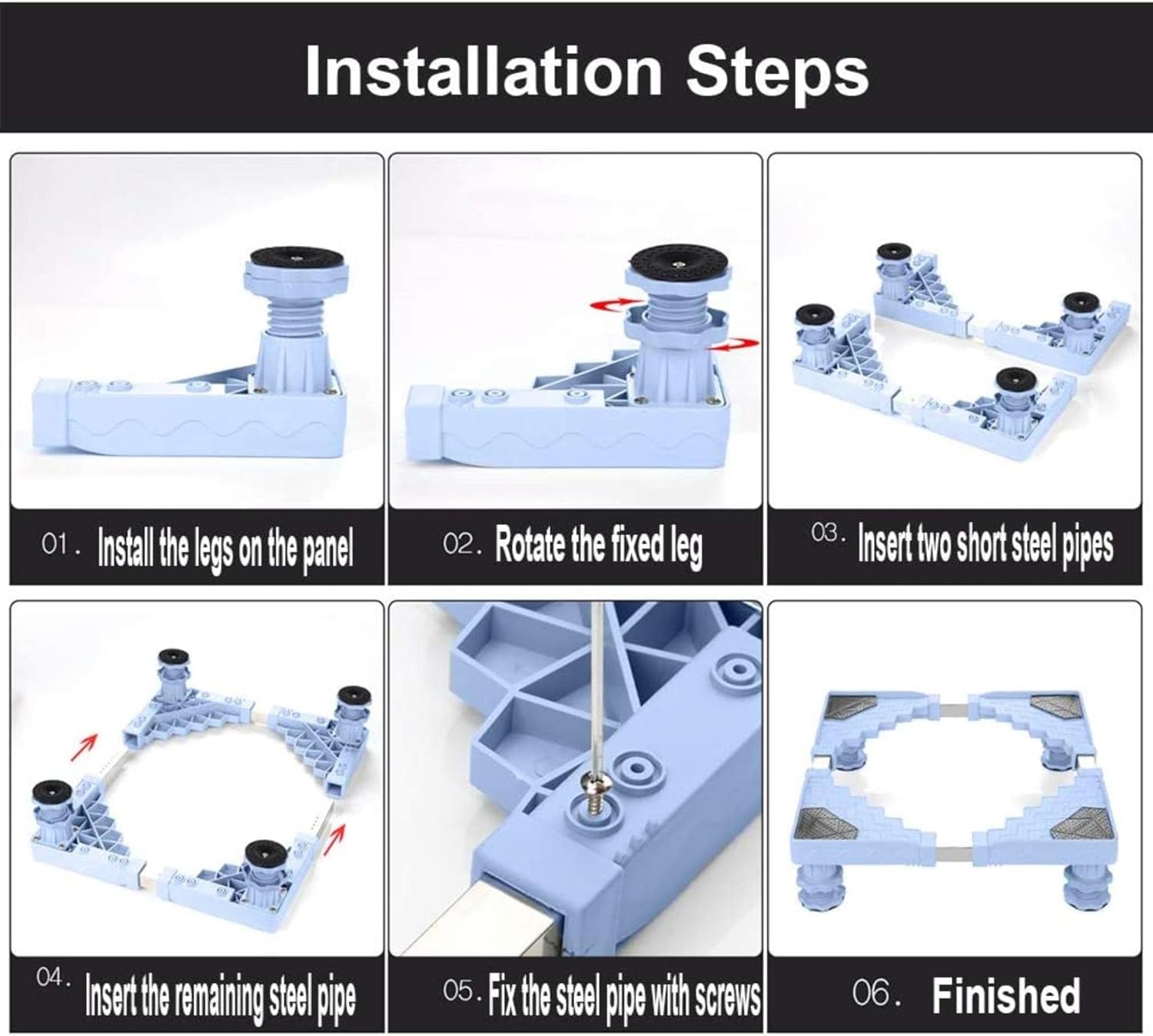 Installation Steps

01. Install the legs on the panel

02. Rotate the fixed leg

03. Insert two short steel pipes

04. Insert the remaining steel pipe

05. Fix the steel pipe with screws

06. Finished