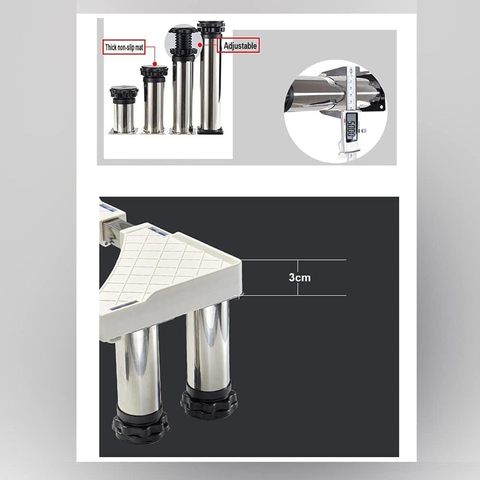 Thick non-slip mat

Adjustable

50.00

3cm