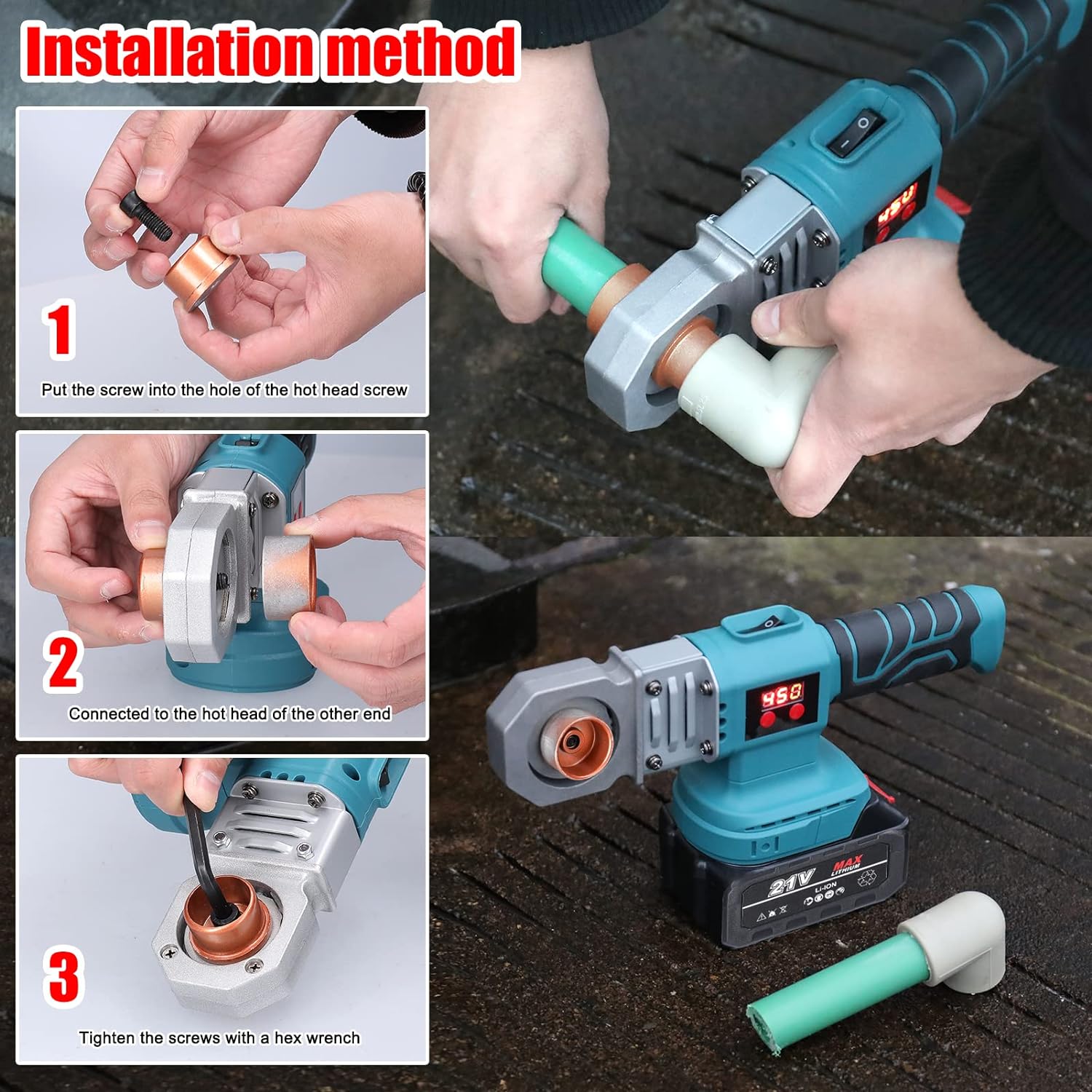 Installation method

1
Put the screw into the hole of the hot head screw

2
Connected to the hot head of the other end

3
Tighten the screws with a hex wrench

450

450

21V
MAX LITHIUM
Li-ION